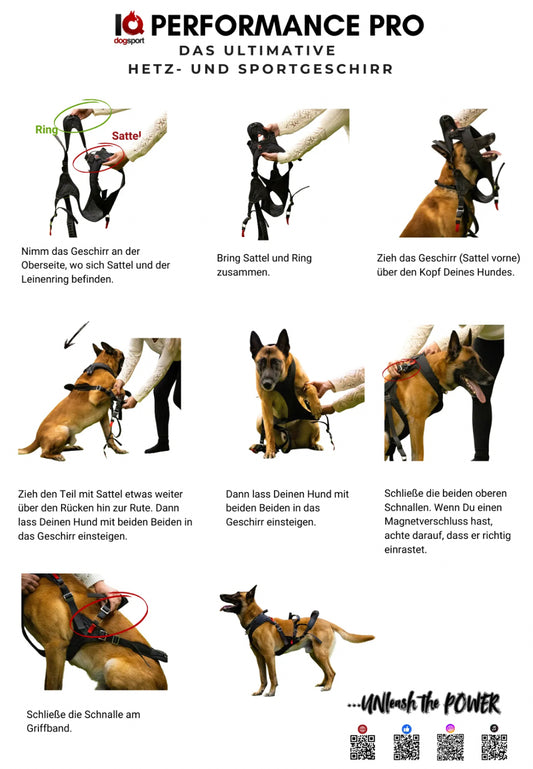 IQ dogsport PERFORMANCE PRO
DAS ULTIMATIVE
HETZ- UND SPORTGESCHIRR

Ring
Sattel

Nimm das Geschirr an der Oberseite, wo sich Sattel und der Leinenring befinden.

Bring Sattel und Ring zusammen.

Zieh das Geschirr (Sattel vorne) über den Kopf Deines Hundes.

Zieh den Teil mit Sattel etwas weiter über den Rücken hin zur Rute. Dann lass Deinen Hund mit beiden Beiden in das Geschirr einsteigen.

Dann lass Deinen Hund mit beiden Beiden in das Geschirr einsteigen.

Schließe die beiden oberen Schnallen. Wenn Du einen Magnetverschluss hast, achte darauf, dass er richtig einrastet.

Schließe die Schnalle am Griffband.

...UNleash the POWER